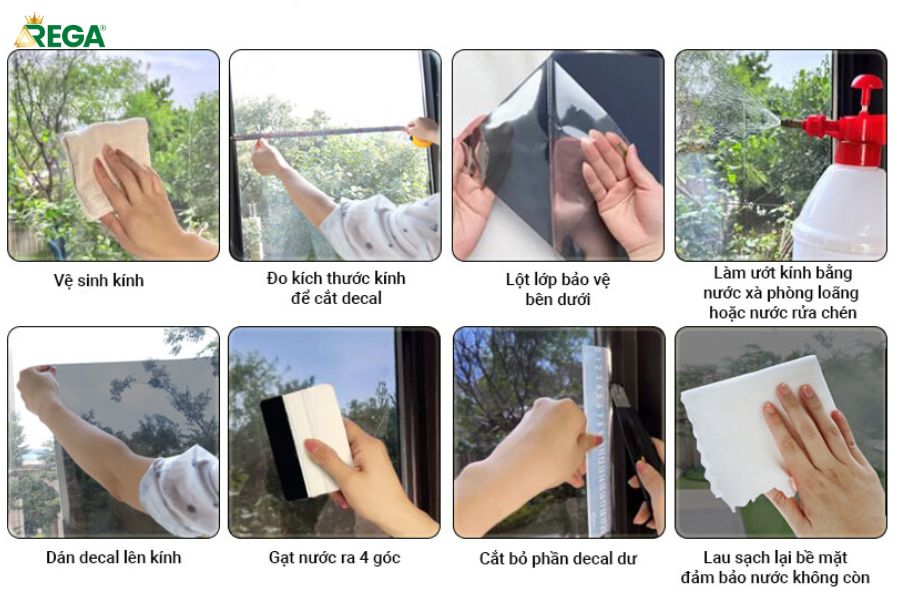 REGA®

Vệ sinh kính

Đo kích thước kính để cắt decal

Lột lớp bảo vệ bên dưới

Làm ướt kính bằng nước xà phòng loãng hoặc nước rửa chén

Dán decal lên kính

Gạt nước ra 4 góc

Cắt bỏ phần decal dư

Lau sạch lại bề mặt đảm bảo nước không còn